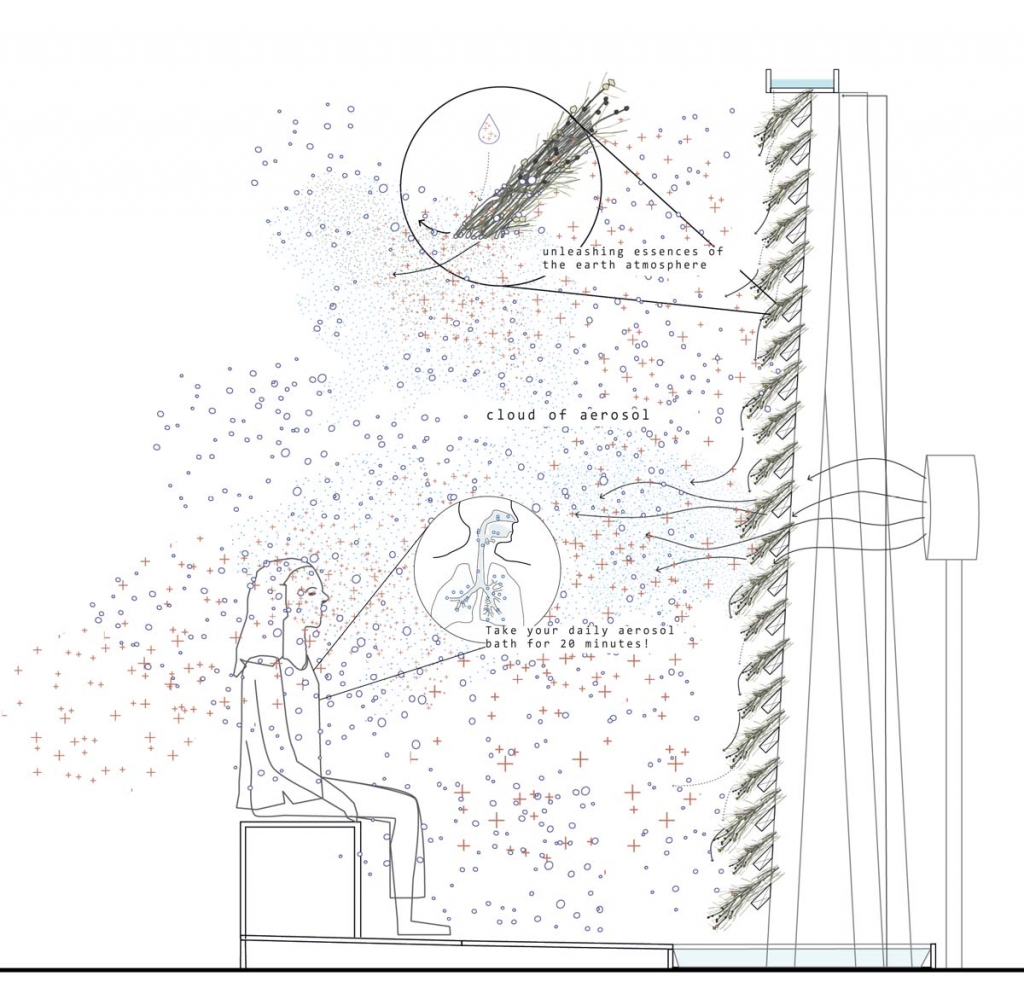 unleashing essences of the earth atmosphere

cloud of aerosol

Take your daily aerosol bath for 20 minutes!